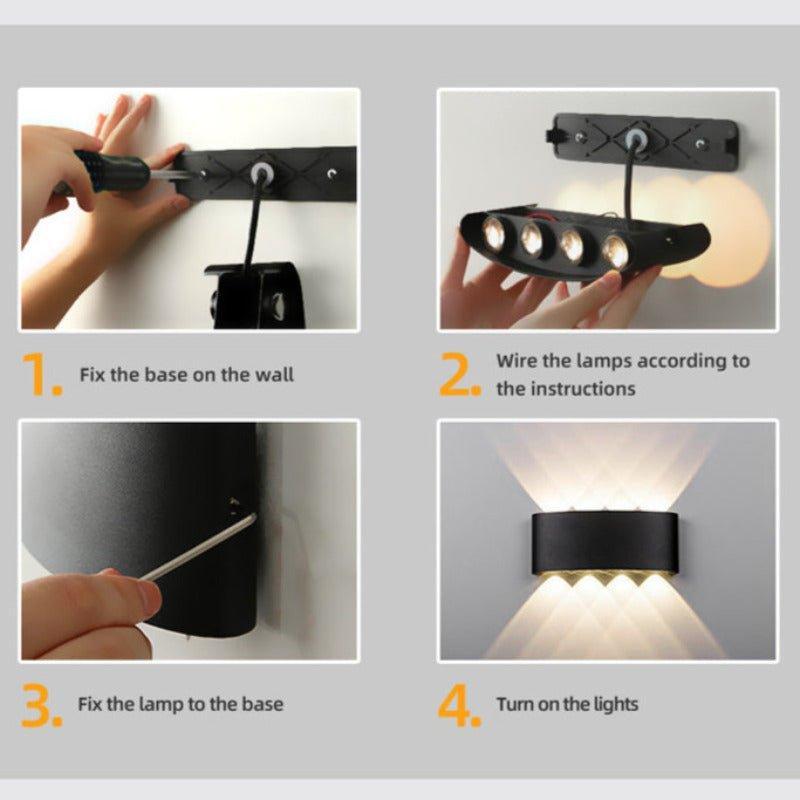 1. Fix the base on the wall

2. Wire the lamps according to the instructions

3. Fix the lamp to the base

4. Turn on the lights